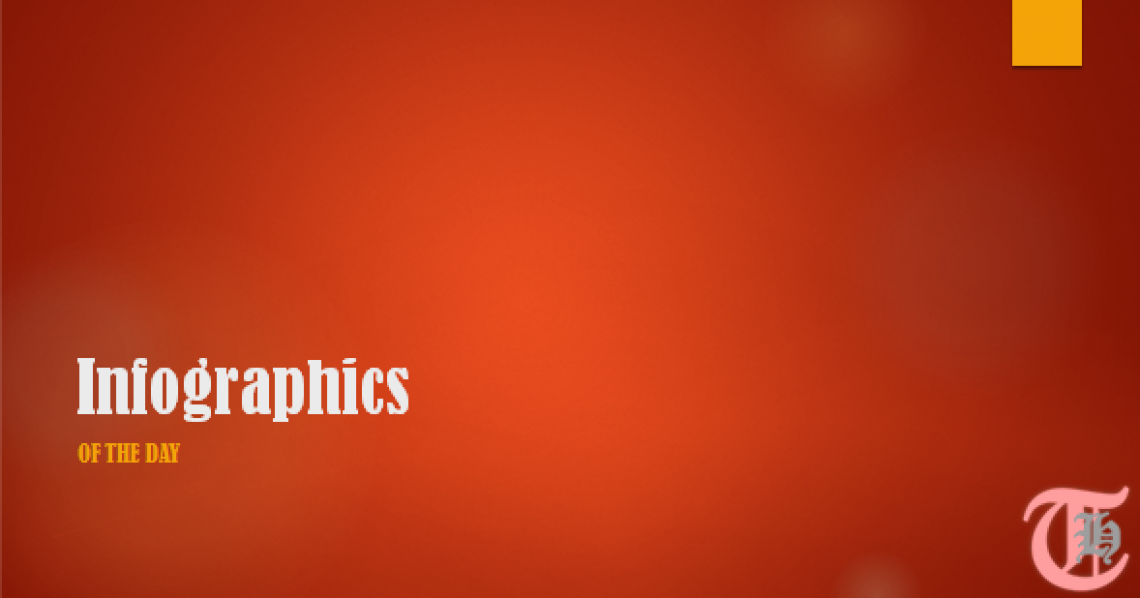 Infographics

OF THE DAY

TH